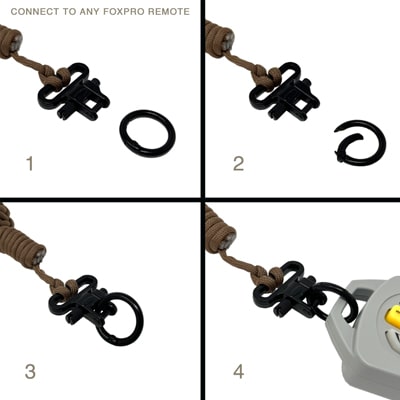 CONNECT TO ANY FOXPRO REMOTE

1

2

3

4